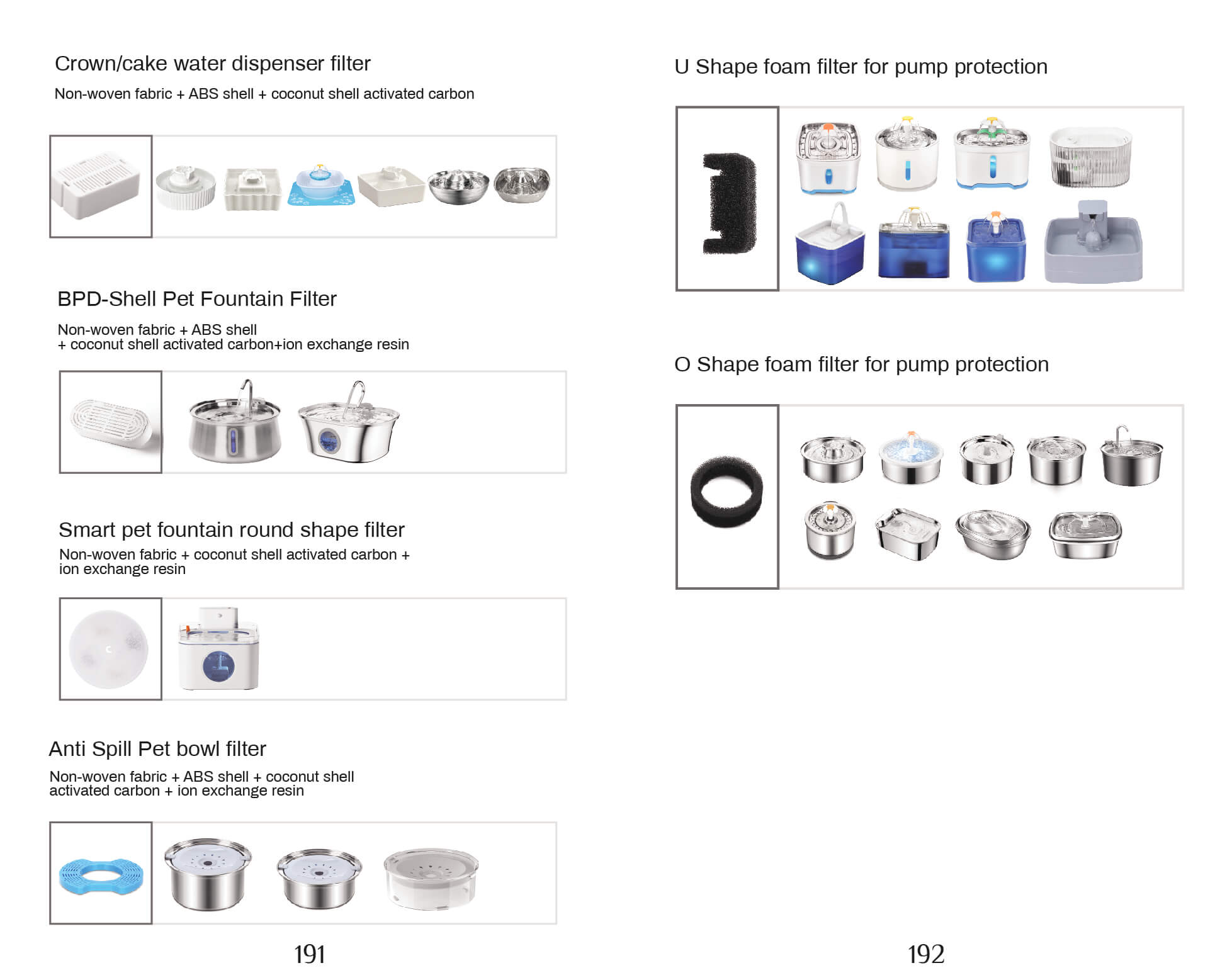 Crown/cake water dispenser filter

Non-woven fabric + ABS shell + coconut shell activated carbon

BPD-Shell Pet Fountain Filter

Non-woven fabric + ABS shell + coconut shell activated carbon+ion exchange resin

Smart pet fountain round shape filter

Non-woven fabric + coconut shell activated carbon + ion exchange resin

Anti Spill Pet bowl filter

Non-woven fabric + ABS shell + coconut shell activated carbon + ion exchange resin

191

U Shape foam filter for pump protection

O Shape foam filter for pump protection

192